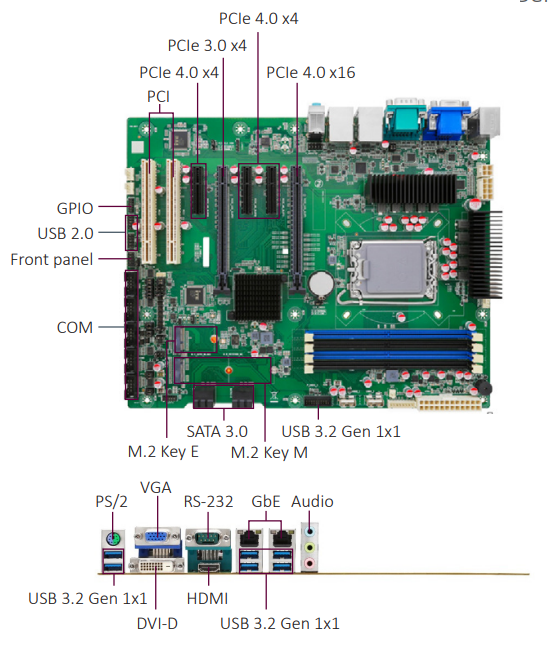 PCIe 4.0 x4
PCIe 3.0 x4
PCIe 4.0 x4
PCIe 4.0 x16
PCI
GPIO
USB 2.0
Front panel
COM
SATA 3.0
USB 3.2 Gen 1x1
M.2 Key E
M.2 Key M

PS/2
VGA
RS-232
GbE
Audio
USB 3.2 Gen 1x1
HDMI
DVI-D
USB 3.2 Gen 1x1