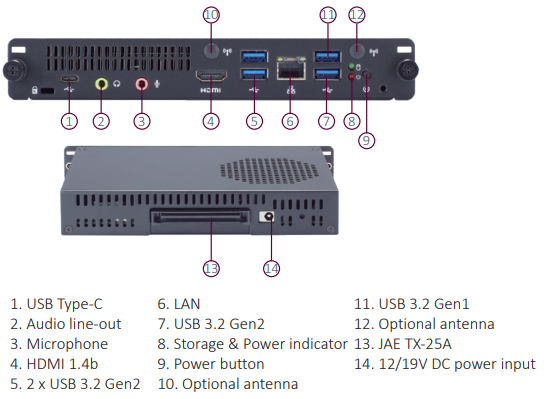 10
11
12
HDMI
1
2
3
4
5
6
7
8
9
13
14

1. USB Type-C
2. Audio line-out
3. Microphone
4. HDMI 1.4b
5. 2 x USB 3.2 Gen2

6. LAN
7. USB 3.2 Gen2
8. Storage & Power indicator
9. Power button
10. Optional antenna

11. USB 3.2 Gen1
12. Optional antenna
13. JAE TX-25A
14. 12/19V DC power input