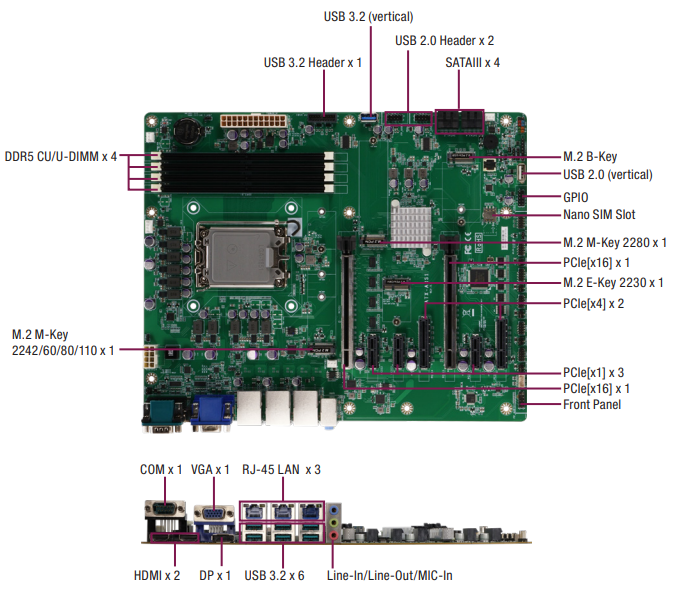 USB 3.2 (vertical)
USB 2.0 Header x 2
USB 3.2 Header x 1
SATAIII x 4
DDR5 CU/U-DIMM x 4
M.2 B-Key
USB 2.0 (vertical)
GPIO
Nano SIM Slot
M.2 M-Key 2280 x 1
PCIe[x16] x 1
M.2 E-Key 2230 x 1
PCIe[x4] x 2
M.2 M-Key
2242/60/80/110 x 1
PCIe[x1] x 3
PCIe[x16] x 1
Front Panel
COM x 1
VGA x 1
RJ-45 LAN x 3
HDMI x 2
DP x 1
USB 3.2 x 6
Line-In/Line-Out/MIC-In