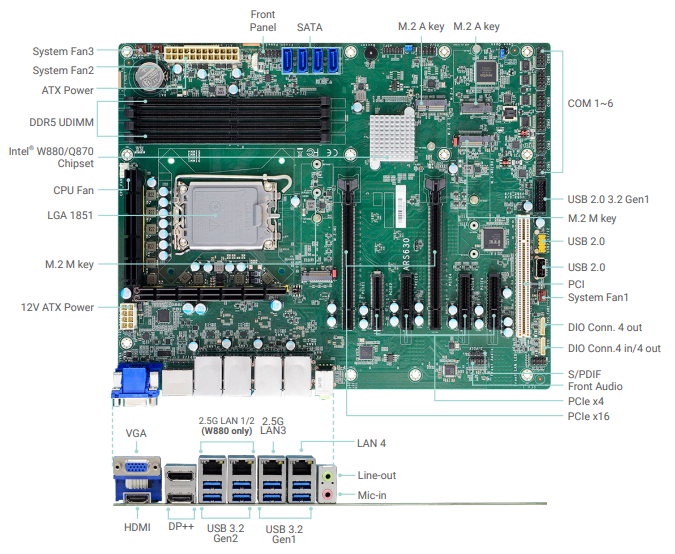 Front Panel
SATA
M.2 A key
M.2 A key
System Fan3
System Fan2
ATX Power
DDR5 UDIMM
Intel® W880/Q870 Chipset
CPU Fan
LGA 1851
M.2 M key
12V ATX Power
COM 1~6
USB 2.0 3.2 Gen1
M.2 M key
USB 2.0
USB 2.0
PCI
System Fan1
DIO Conn. 4 out
DIO Conn.4 in/4 out
S/PDIF
Front Audio
PCIe x4
PCIe x16
ARS630
VGA
2.5G LAN 1/2 (W880 only)
2.5G LAN3
LAN 4
Line-out
Mic-in
HDMI
DP++
USB 3.2 Gen2
USB 3.2 Gen1