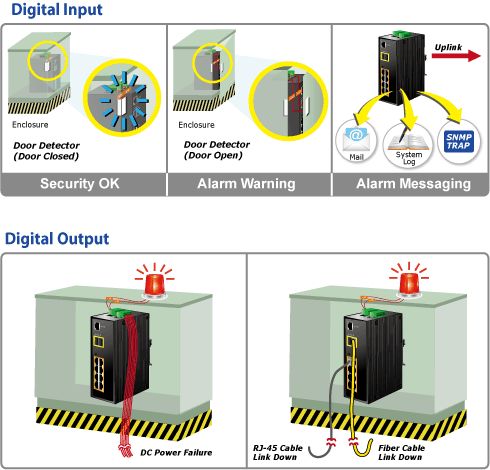 Digital Input

Enclosure

Door Detector
(Door Closed)

Security OK

Enclosure

Door Detector
(Door Open)

Alarm Warning

Uplink

Mail

System Log

SNMP TRAP

Alarm Messaging

Digital Output

DC Power Failure

RJ-45 Cable
Link Down

Fiber Cable
Link Down